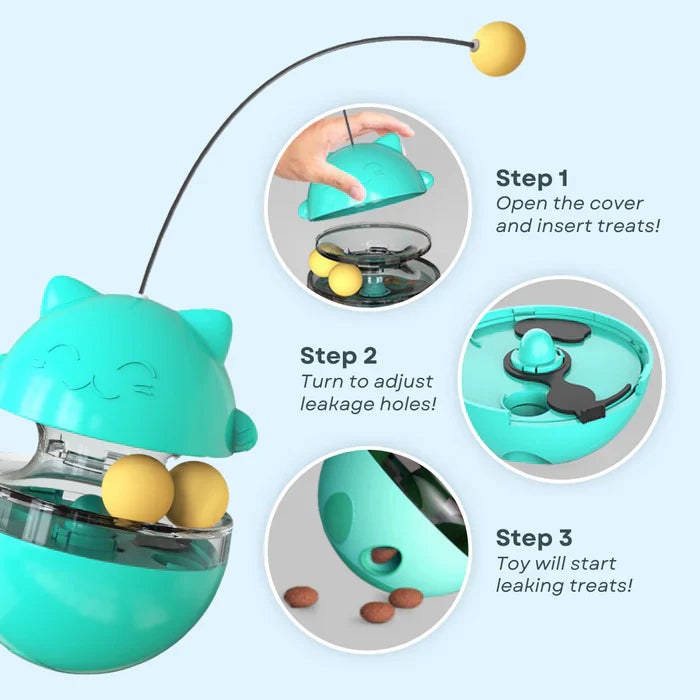 Step 1
Open the cover and insert treats!

Step 2
Turn to adjust leakage holes!

Step 3
Toy will start leaking treats!