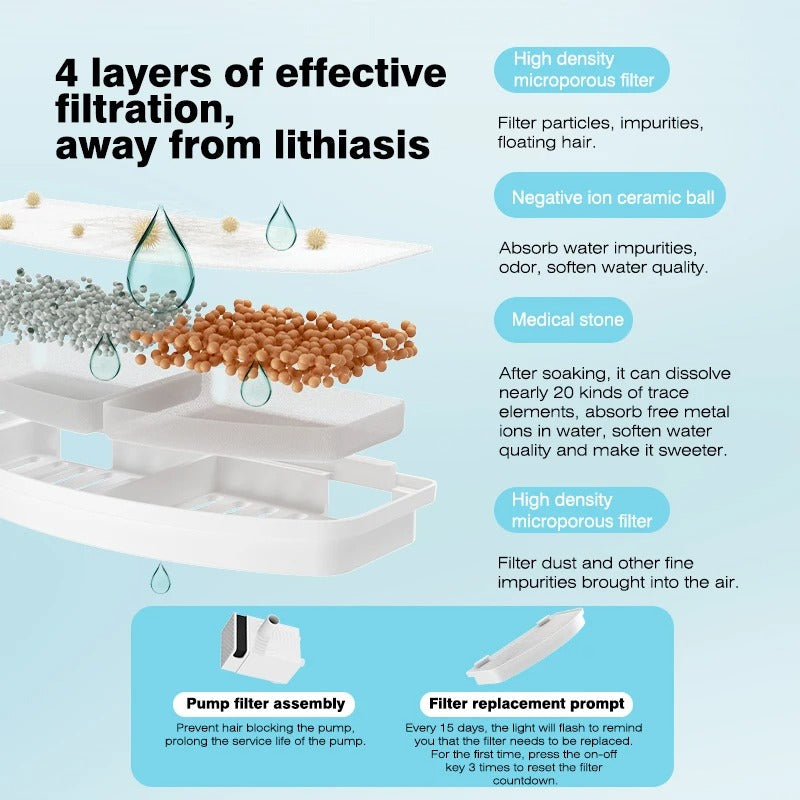 4 layers of effective filtration, away from lithiasis

High density microporous filter

Filter particles, impurities, floating hair.

Negative ion ceramic ball

Absorb water impurities, odor, soften water quality.

Medical stone

After soaking, it can dissolve nearly 20 kinds of trace elements, absorb free metal ions in water, soften water quality and make it sweeter.

High density microporous filter

Filter dust and other fine impurities brought into the air.

Pump filter assembly

Prevent hair blocking the pump, prolong the service life of the pump.

Filter replacement prompt

Every 15 days, the light will flash to remind you that the filter needs to be replaced. For the first time, press the on-off key 3 times to reset the filter countdown.