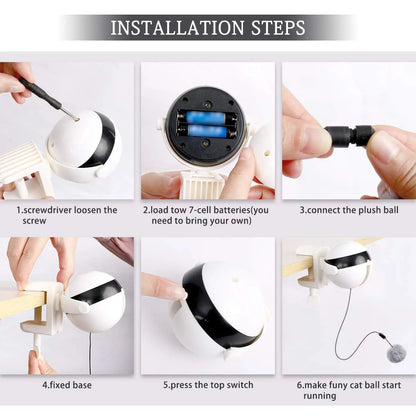 INSTALLATION STEPS

1.screwdriver loosen the screw

2.load tow 7-cell batteries(you need to bring your own)

3.connect the plush ball

4.fixed base

5.press the top switch

6.make funy cat ball start running