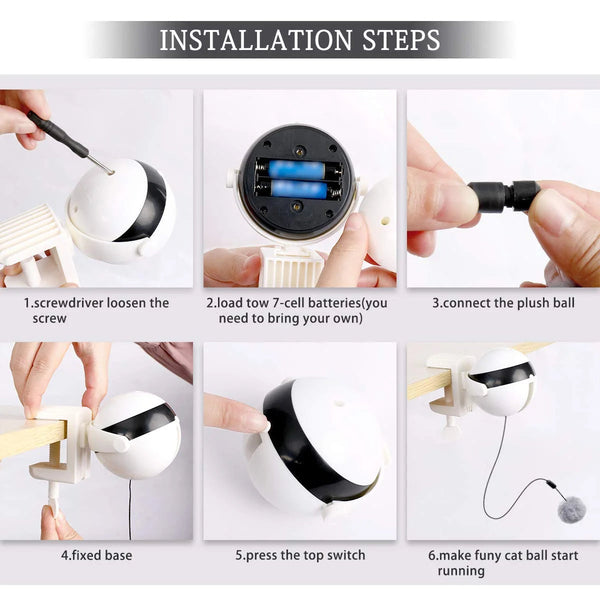 INSTALLATION STEPS

1.screwdriver loosen the screw

2.load tow 7-cell batteries(you need to bring your own)

3.connect the plush ball

4.fixed base

5.press the top switch

6.make funy cat ball start running