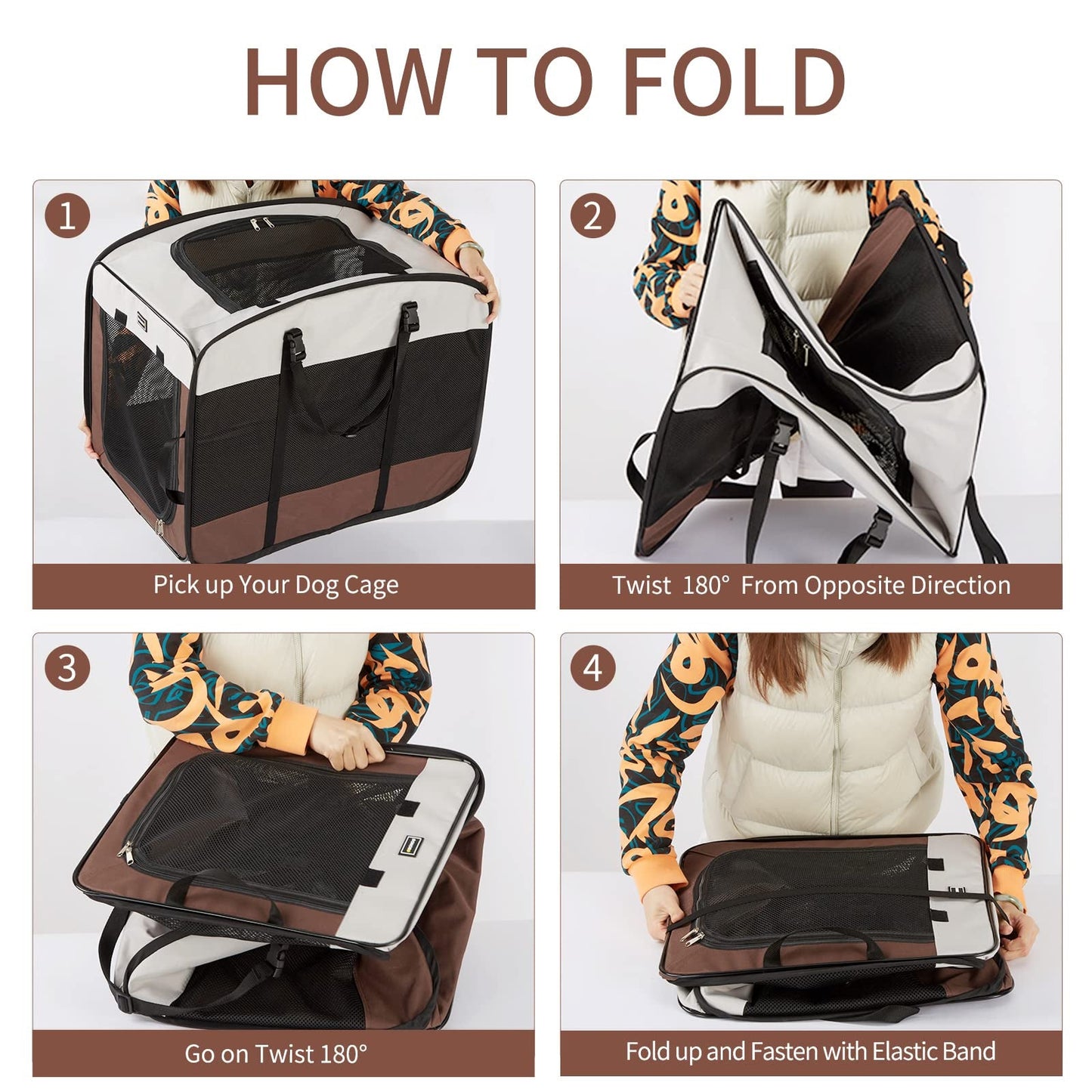 HOW TO FOLD

1

Pick up Your Dog Cage

2

Twist 180° From Opposite Direction

3

Go on Twist 180°

4

Fold up and Fasten with Elastic Band