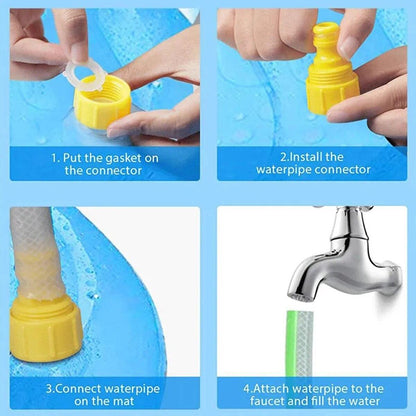 1. Put the gasket on the connector

2.Install the waterpipe connector

3.Connect waterpipe on the mat

4.Attach waterpipe to the faucet and fill the water