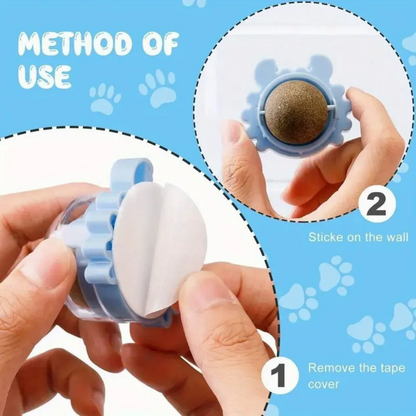 METHOD OF USE

2

Sticke on the wall

1

Remove the tape cover