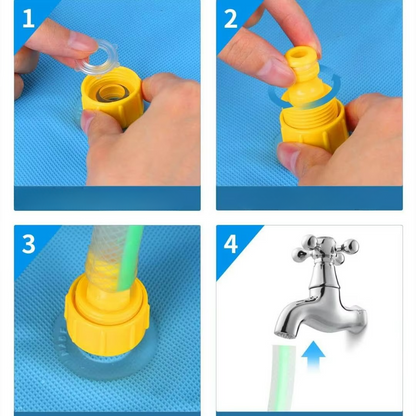 1

2

3

4