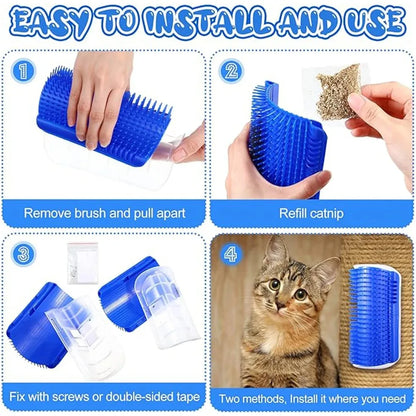 EASY TO INSTALL AND USE

1

Remove brush and pull apart

2

Refill catnip

3

Fix with screws or double-sided tape

4

Two methods, Install it where you need