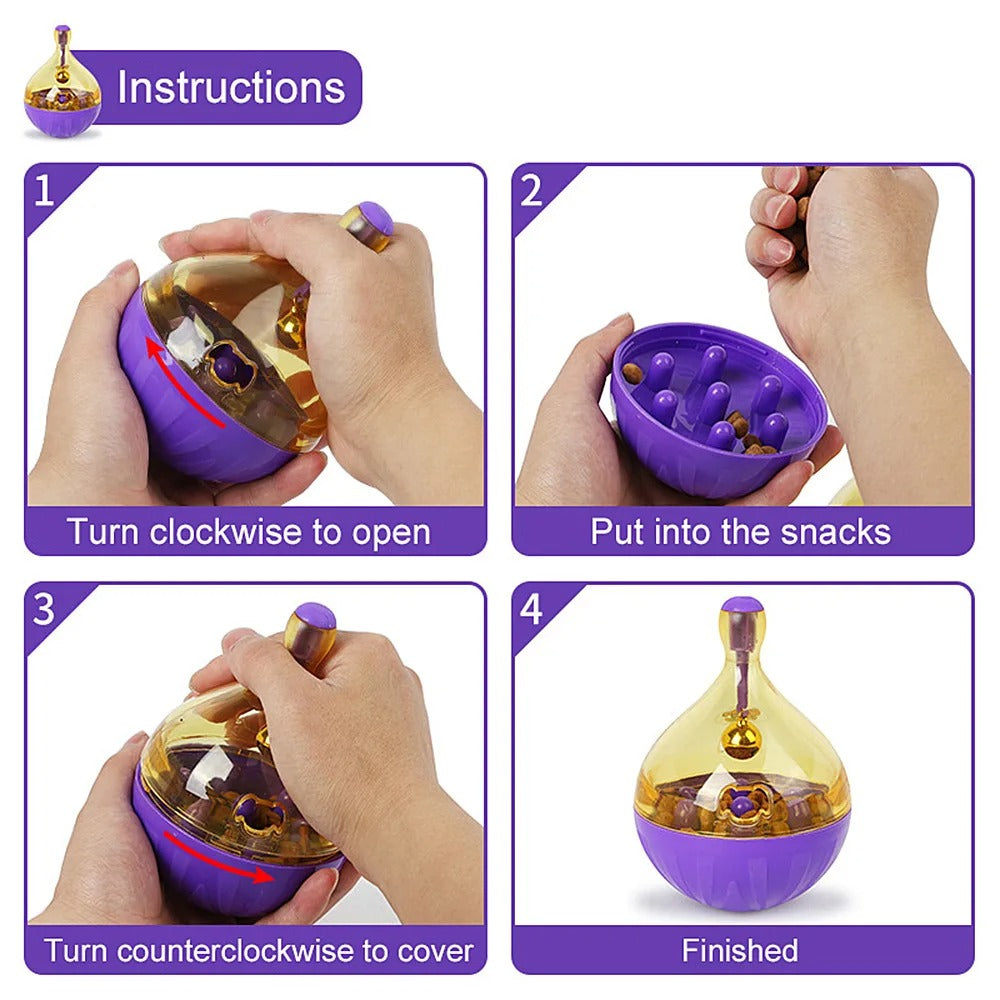 Instructions

1
Turn clockwise to open

2
Put into the snacks

3
Turn counterclockwise to cover

4
Finished