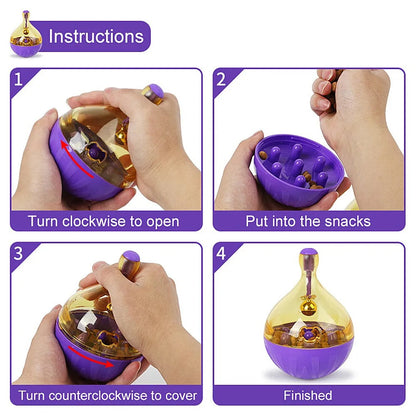 Instructions

1
Turn clockwise to open

2
Put into the snacks

3
Turn counterclockwise to cover

4
Finished