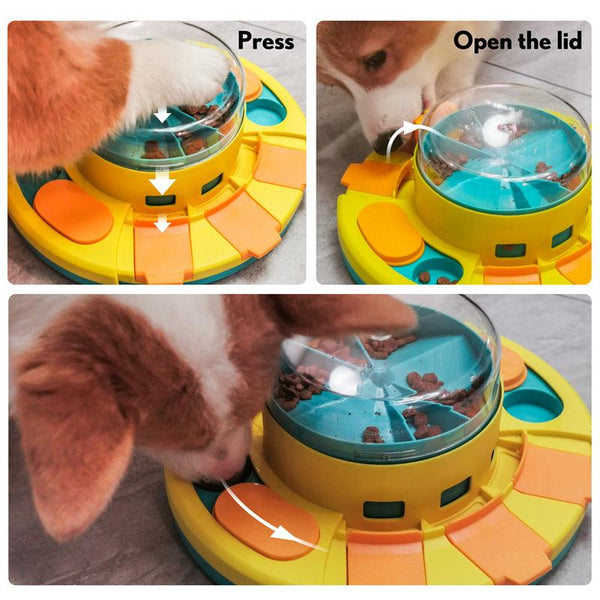 Press

Open the lid